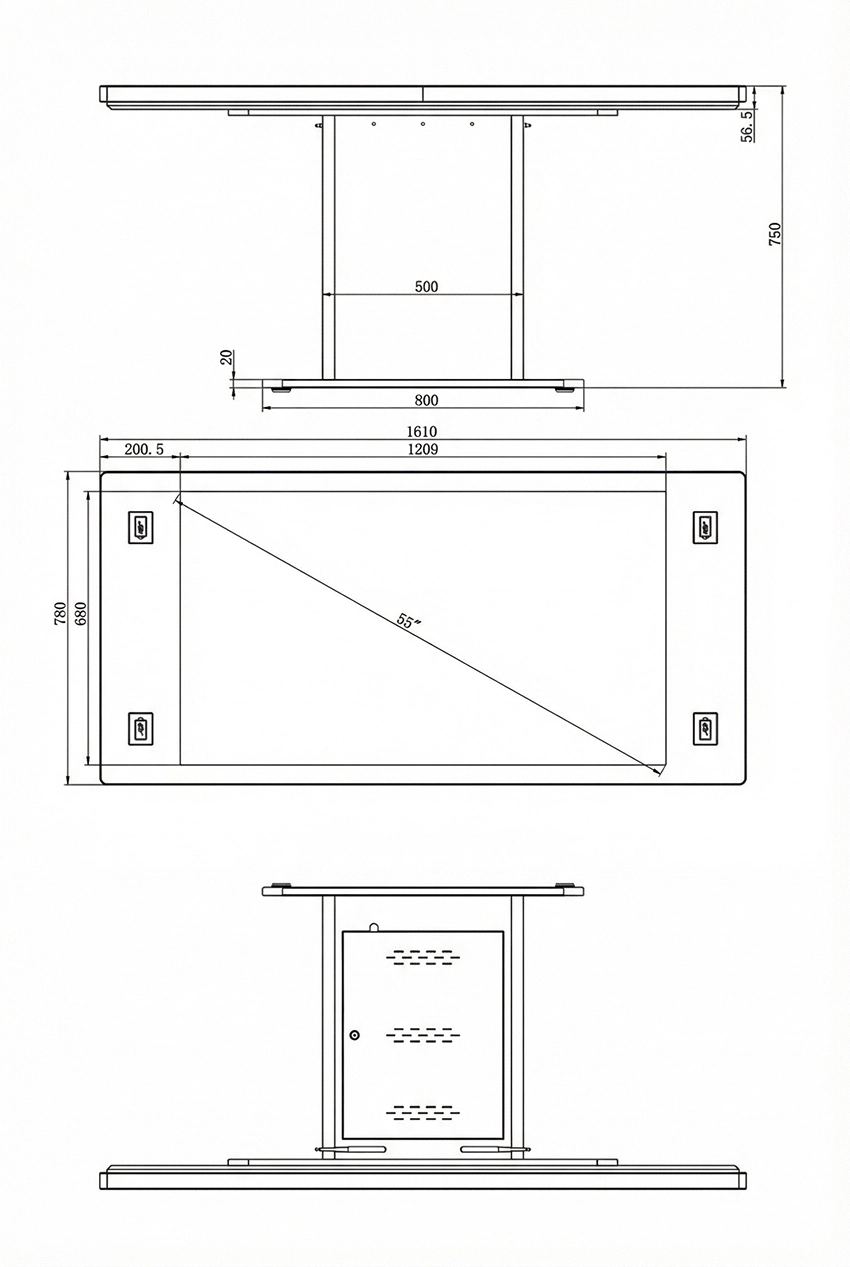 56.5
750
500
20
800
1610
200.5
1209
780
680
55"